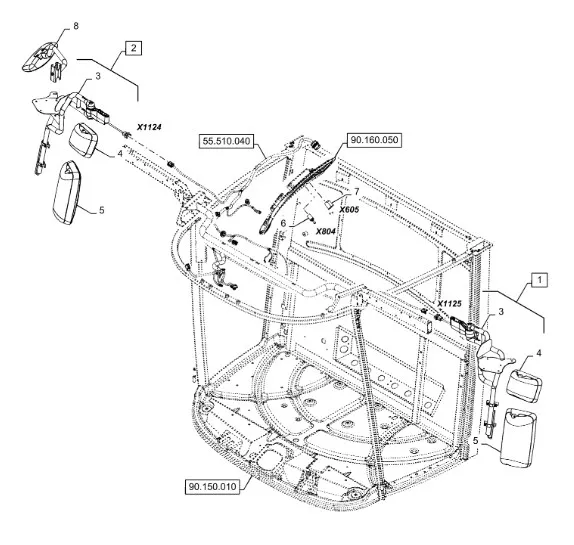 8
2
3
X1124
4
5
55.510.040
90.160.050
7
X605
6
X804
1
X1125
3
4
5
90.150.010